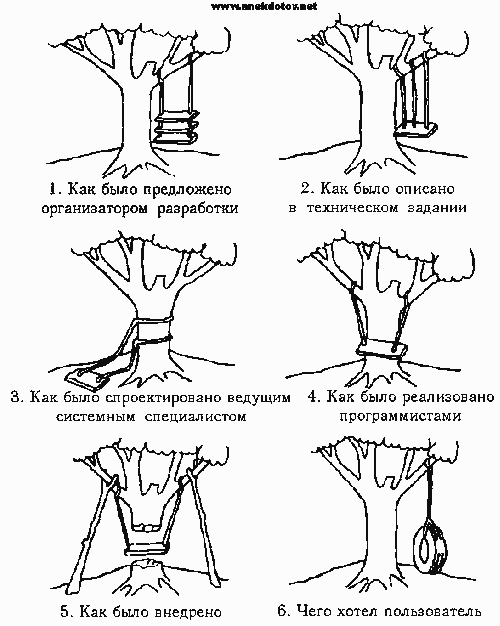 www.anekdotov.net

1. Как было предложено организатором разработки

2. Как было описано в техническом задании

3. Как было спроектировано ведущим системным специалистом

4. Как было реализовано программистами

5. Как было внедрено

6. Чего хотел пользователь